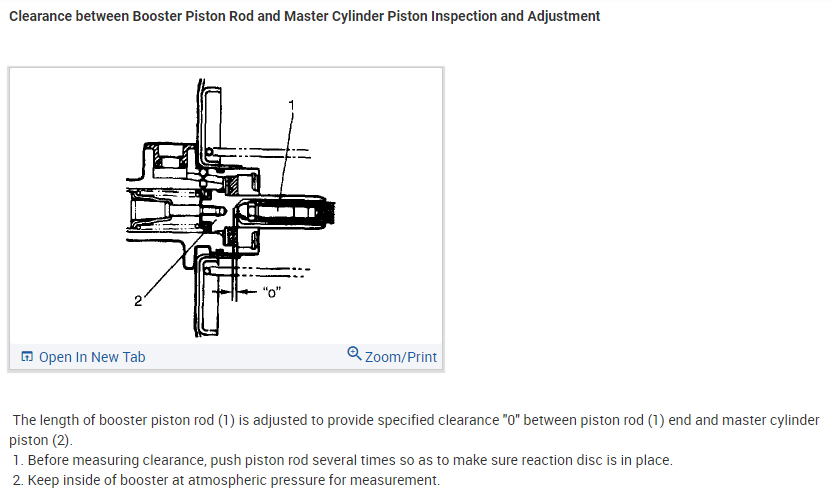 Clearance between Booster Piston Rod and Master Cylinder Piston Inspection and Adjustment

1
2
"o"

Open In New Tab
Zoom/Print

The length of booster piston rod (1) is adjusted to provide specified clearance "0" between piston rod (1) end and master cylinder piston (2).
1. Before measuring clearance, push piston rod several times so as to make sure reaction disc is in place.
2. Keep inside of booster at atmospheric pressure for measurement.