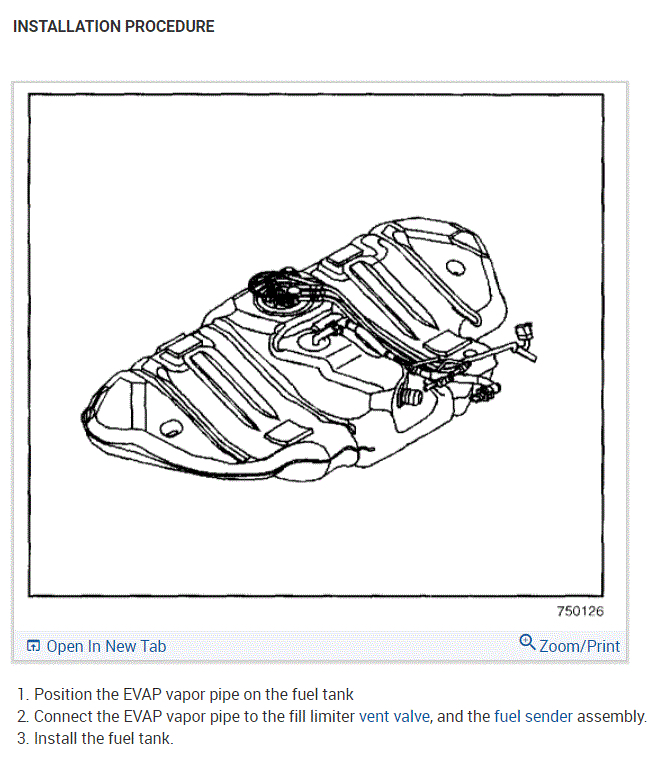 INSTALLATION PROCEDURE

750126

Open In New Tab

Zoom/Print

1. Position the EVAP vapor pipe on the fuel tank
2. Connect the EVAP vapor pipe to the fill limiter vent valve, and the fuel sender assembly.
3. Install the fuel tank.