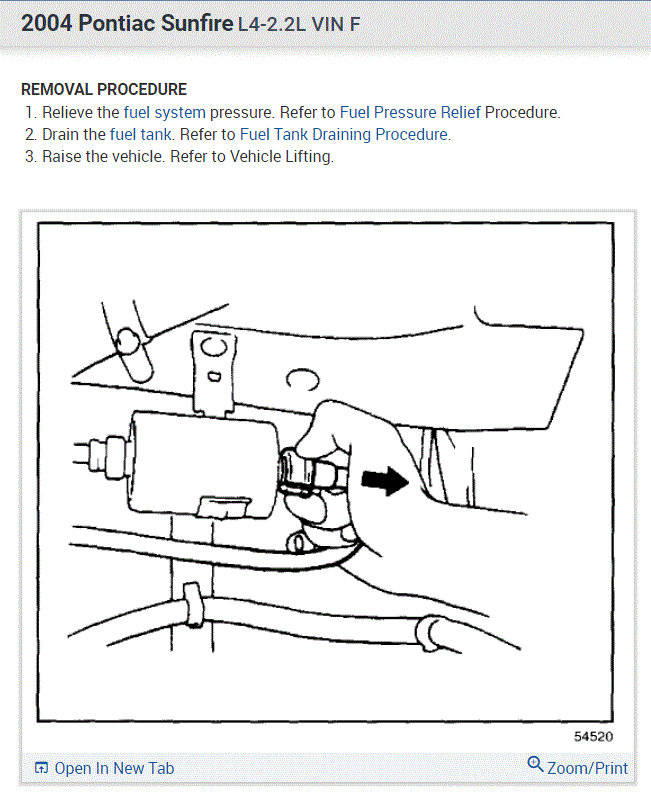 2004 Pontiac Sunfire L4-2.2L VIN F

REMOVAL PROCEDURE

1. Relieve the fuel system pressure. Refer to Fuel Pressure Relief Procedure.
2. Drain the fuel tank. Refer to Fuel Tank Draining Procedure.
3. Raise the vehicle. Refer to Vehicle Lifting.

54520

Open In New Tab

Zoom/Print