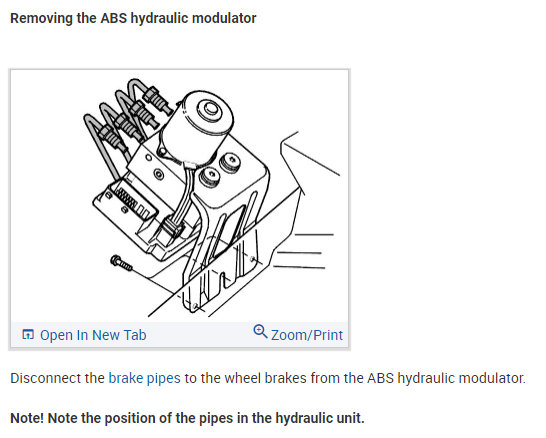 Removing the ABS hydraulic modulator

Open In New Tab
Zoom/Print

Disconnect the brake pipes to the wheel brakes from the ABS hydraulic modulator.

Note! Note the position of the pipes in the hydraulic unit.