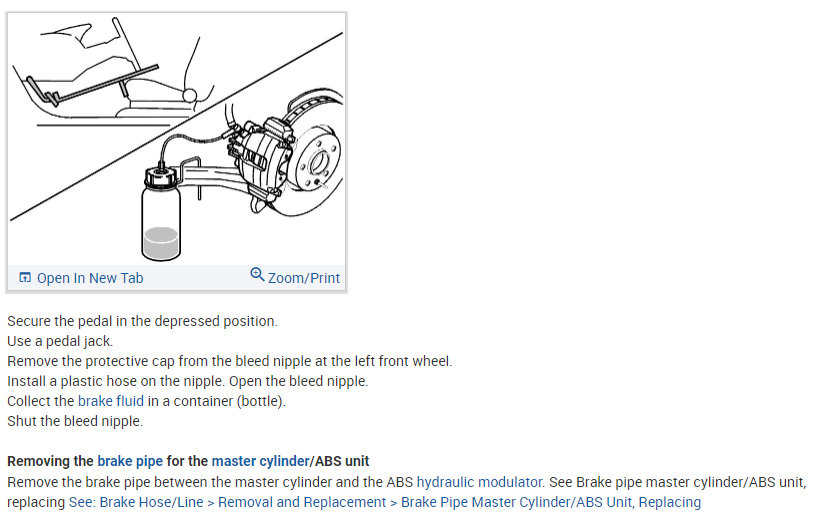 Open In New Tab
Zoom/Print

Secure the pedal in the depressed position.
Use a pedal jack.
Remove the protective cap from the bleed nipple at the left front wheel.
Install a plastic hose on the nipple. Open the bleed nipple.
Collect the brake fluid in a container (bottle).
Shut the bleed nipple.

Removing the brake pipe for the master cylinder/ABS unit
Remove the brake pipe between the master cylinder and the ABS hydraulic modulator. See Brake pipe master cylinder/ABS unit, replacing See: Brake Hose/Line > Removal and Replacement > Brake Pipe Master Cylinder/ABS Unit, Replacing