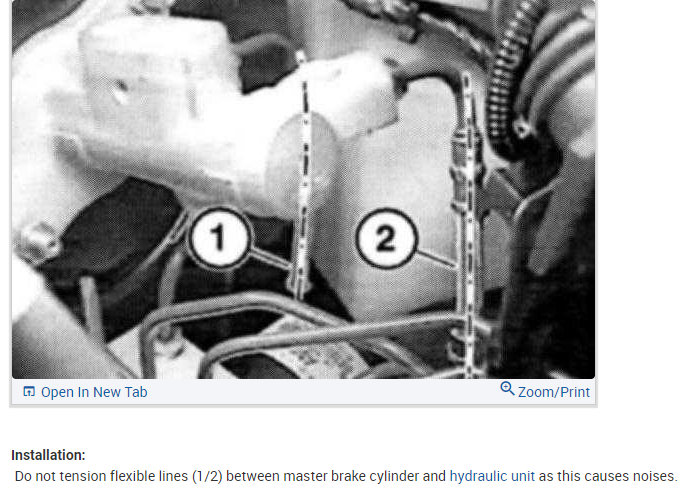 1

2

Open In New Tab

Zoom/Print

Installation:

Do not tension flexible lines (1/2) between master brake cylinder and hydraulic unit as this causes noises.