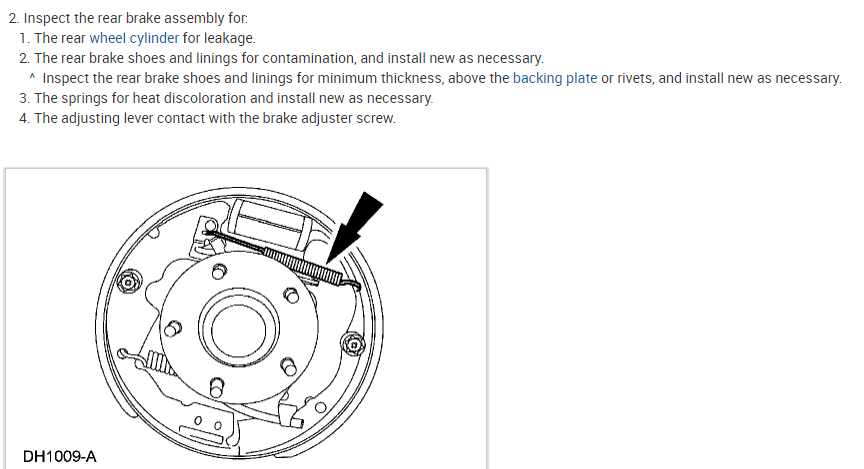 2. Inspect the rear brake assembly for:
1. The rear wheel cylinder for leakage.
2. The rear brake shoes and linings for contamination, and install new as necessary.
^ Inspect the rear brake shoes and linings for minimum thickness, above the backing plate or rivets, and install new as necessary.
3. The springs for heat discoloration and install new as necessary.
4. The adjusting lever contact with the brake adjuster screw.

DH1009-A