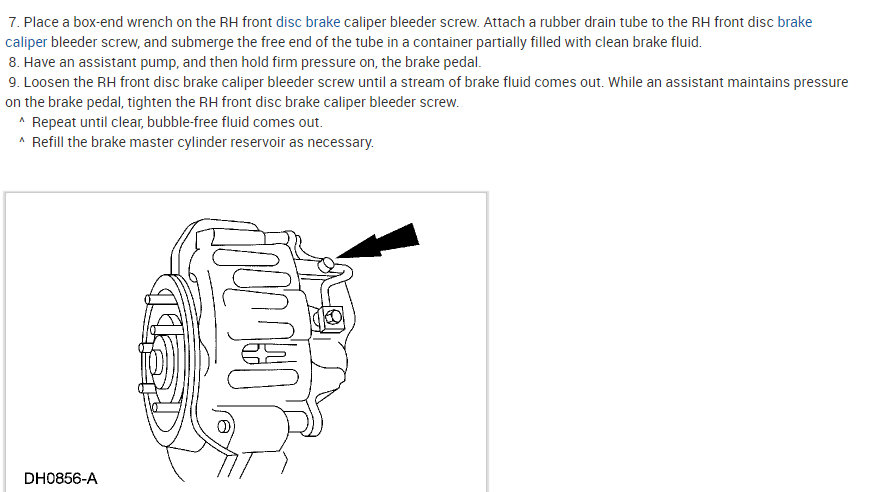 7. Place a box-end wrench on the RH front disc brake caliper bleeder screw. Attach a rubber drain tube to the RH front disc brake caliper bleeder screw, and submerge the free end of the tube in a container partially filled with clean brake fluid.

8. Have an assistant pump, and then hold firm pressure on, the brake pedal.

9. Loosen the RH front disc brake caliper bleeder screw until a stream of brake fluid comes out. While an assistant maintains pressure on the brake pedal, tighten the RH front disc brake caliper bleeder screw.

^ Repeat until clear, bubble-free fluid comes out.

^ Refill the brake master cylinder reservoir as necessary.

DH0856-A