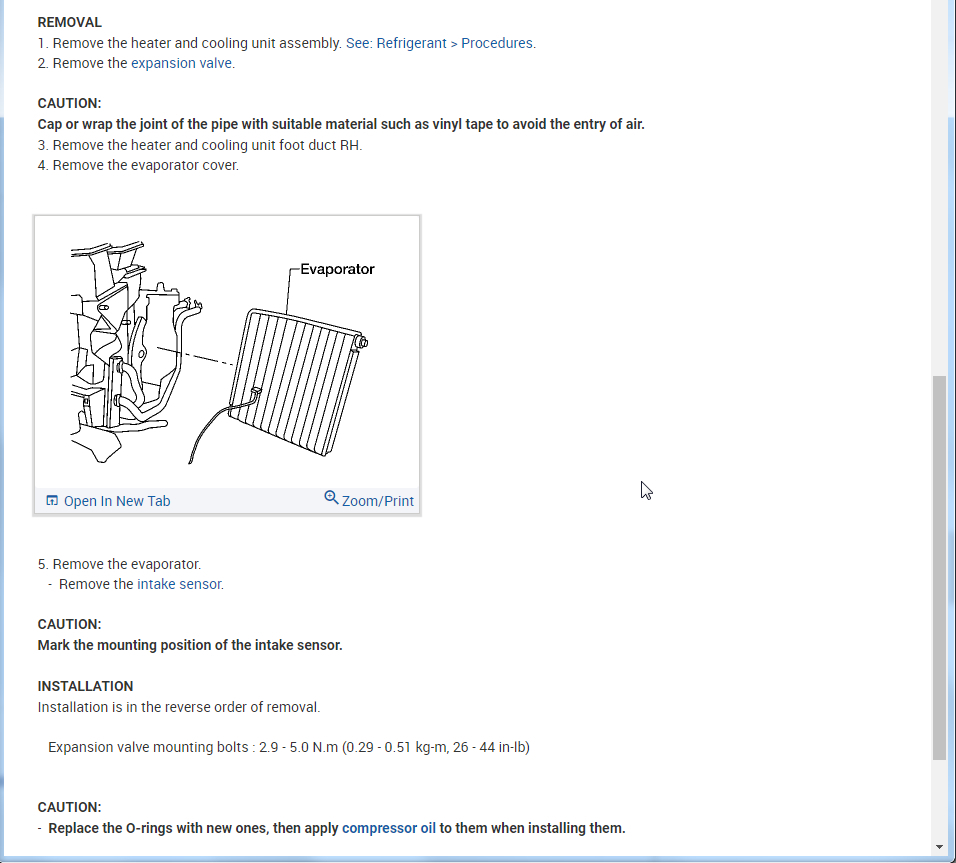 REMOVAL
1. Remove the heater and cooling unit assembly. See: Refrigerant > Procedures.
2. Remove the expansion valve.

CAUTION:
Cap or wrap the joint of the pipe with suitable material such as vinyl tape to avoid the entry of air.
3. Remove the heater and cooling unit foot duct RH.
4. Remove the evaporator cover.

Evaporator

Open In New Tab
Zoom/Print

5. Remove the evaporator.
- Remove the intake sensor.

CAUTION:
Mark the mounting position of the intake sensor.

INSTALLATION
Installation is in the reverse order of removal.

Expansion valve mounting bolts : 2.9 - 5.0 N.m (0.29 - 0.51 kg-m, 26 - 44 in-lb)

CAUTION:
- Replace the O-rings with new ones, then apply compressor oil to them when installing them.