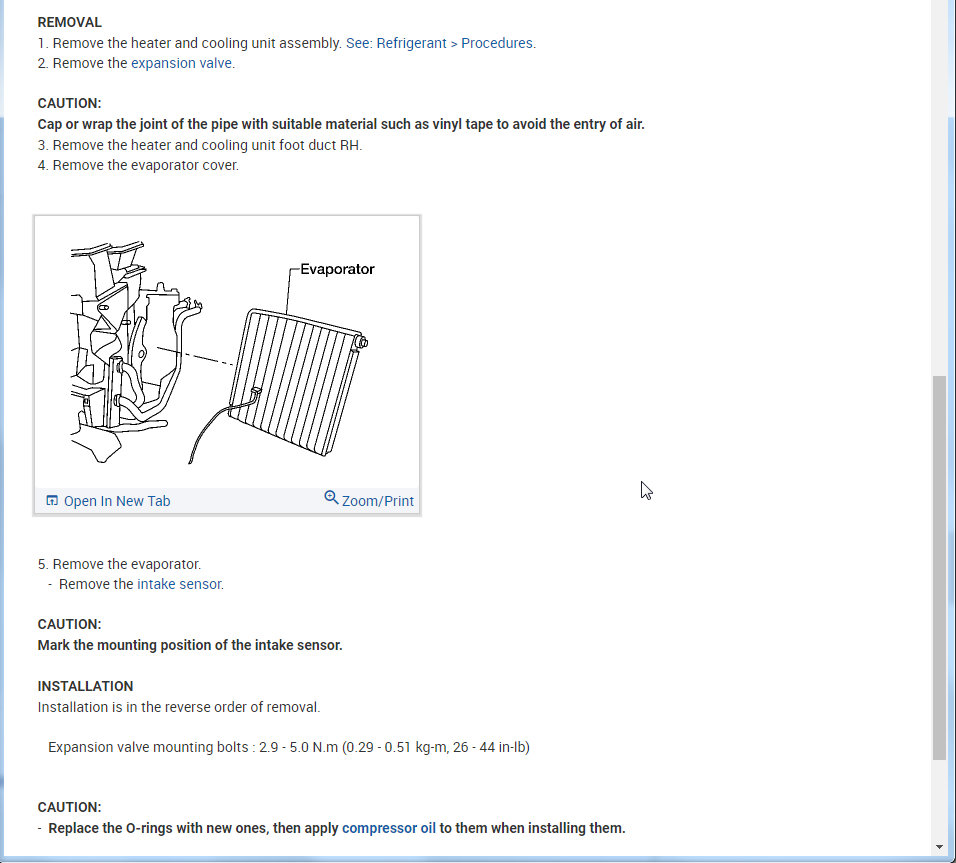 REMOVAL
1. Remove the heater and cooling unit assembly. See: Refrigerant > Procedures.
2. Remove the expansion valve.

CAUTION:
Cap or wrap the joint of the pipe with suitable material such as vinyl tape to avoid the entry of air.
3. Remove the heater and cooling unit foot duct RH.
4. Remove the evaporator cover.

Evaporator

Open In New Tab
Zoom/Print

5. Remove the evaporator.
- Remove the intake sensor.

CAUTION:
Mark the mounting position of the intake sensor.

INSTALLATION
Installation is in the reverse order of removal.

Expansion valve mounting bolts : 2.9 - 5.0 N.m (0.29 - 0.51 kg-m, 26 - 44 in-lb)

CAUTION:
- Replace the O-rings with new ones, then apply compressor oil to them when installing them.