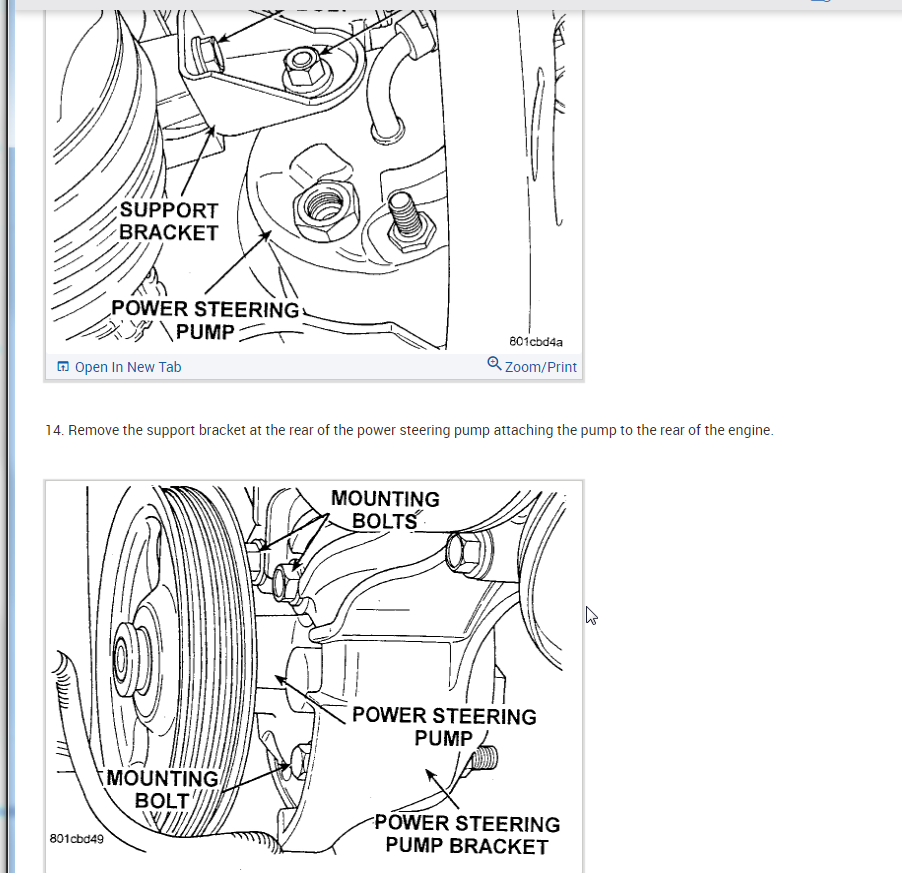 SUPPORT BRACKET

POWER STEERING PUMP

801cbd4a

Open In New Tab

Zoom/Print

14. Remove the support bracket at the rear of the power steering pump attaching the pump to the rear of the engine.

MOUNTING BOLTS

POWER STEERING PUMP

MOUNTING BOLT

POWER STEERING PUMP BRACKET

801cbd49