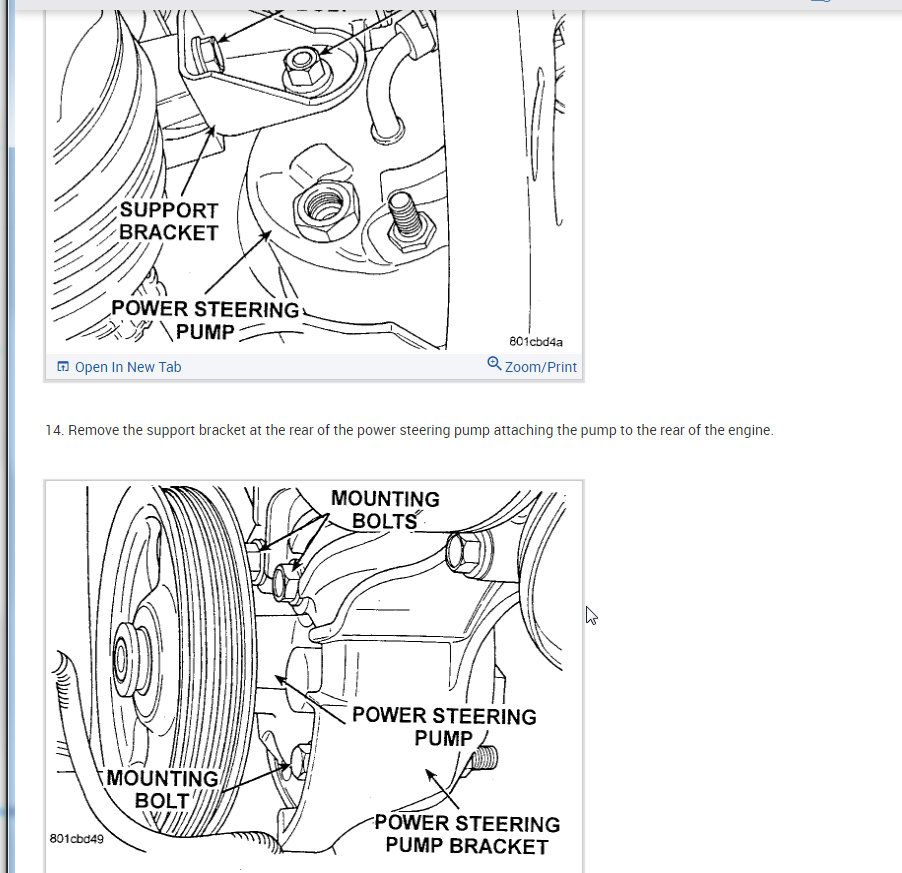 SUPPORT BRACKET

POWER STEERING PUMP

801cbd4a

Open In New Tab

Zoom/Print

14. Remove the support bracket at the rear of the power steering pump attaching the pump to the rear of the engine.

MOUNTING BOLTS

POWER STEERING PUMP

MOUNTING BOLT

POWER STEERING PUMP BRACKET

801cbd49