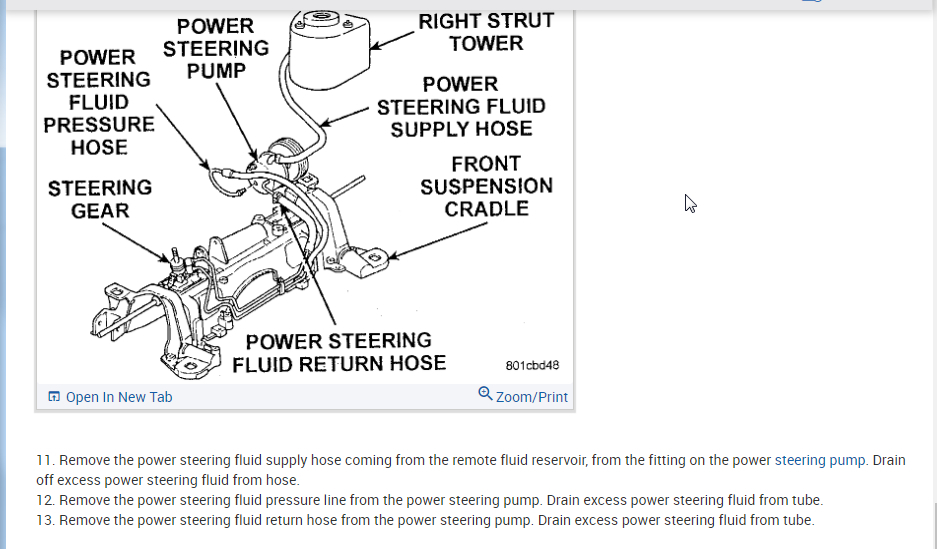 POWER STEERING FLUID PRESSURE HOSE

POWER STEERING PUMP

RIGHT STRUT TOWER

POWER STEERING FLUID SUPPLY HOSE

FRONT SUSPENSION CRADLE

STEERING GEAR

POWER STEERING FLUID RETURN HOSE

801cbd48

Open In New Tab

Zoom/Print

11. Remove the power steering fluid supply hose coming from the remote fluid reservoir, from the fitting on the power steering pump. Drain off excess power steering fluid from hose.
12. Remove the power steering fluid pressure line from the power steering pump. Drain excess power steering fluid from tube.
13. Remove the power steering fluid return hose from the power steering pump. Drain excess power steering fluid from tube.