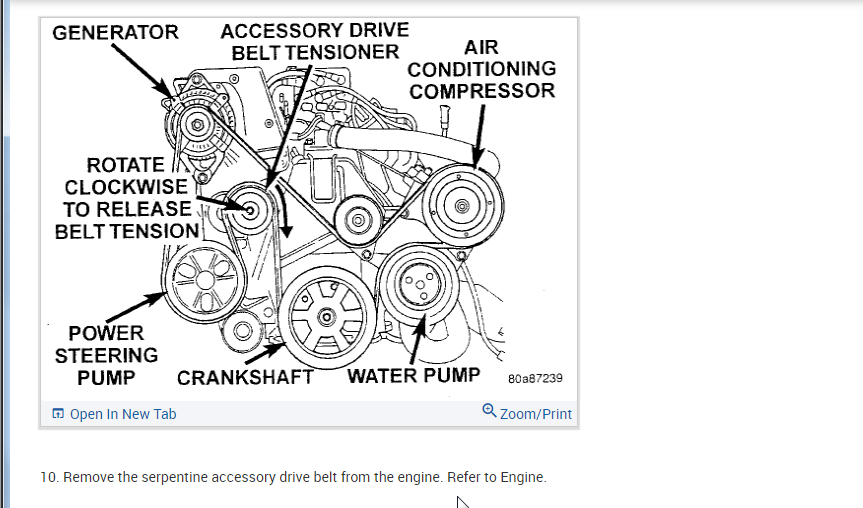 GENERATOR
ACCESSORY DRIVE BELT TENSIONER
AIR CONDITIONING COMPRESSOR
ROTATE CLOCKWISE TO RELEASE BELT TENSION
POWER STEERING PUMP
CRANKSHAFT
WATER PUMP
80a87239

Open In New Tab
Zoom/Print

10. Remove the serpentine accessory drive belt from the engine. Refer to Engine.