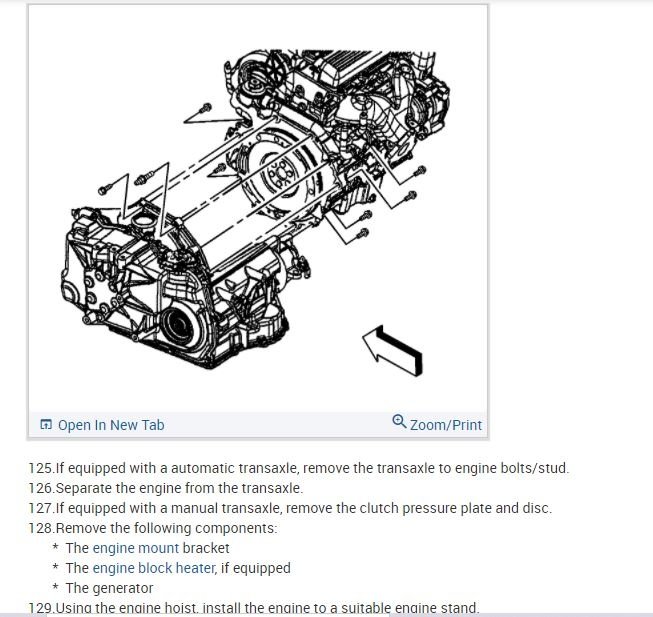 Open In New Tab

Zoom/Print

125.If equipped with a automatic transaxle, remove the transaxle to engine bolts/stud.
126.Separate the engine from the transaxle.
127.If equipped with a manual transaxle, remove the clutch pressure plate and disc.
128.Remove the following components:
* The engine mount bracket
* The engine block heater, if equipped
* The generator
129.Using the engine hoist, install the engine to a suitable engine stand.