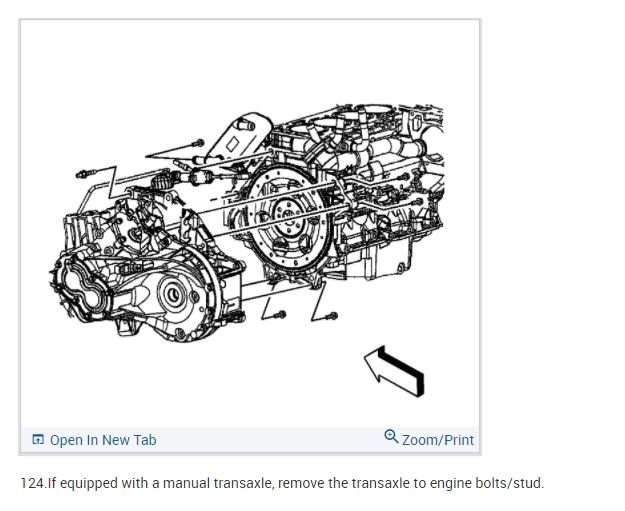 Open In New Tab

Zoom/Print

124.If equipped with a manual transaxle, remove the transaxle to engine bolts/stud.