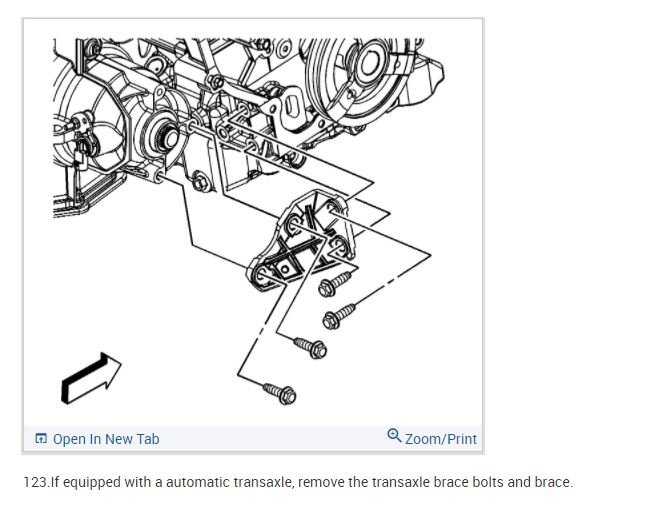 Open In New Tab

Zoom/Print

123.If equipped with a automatic transaxle, remove the transaxle brace bolts and brace.