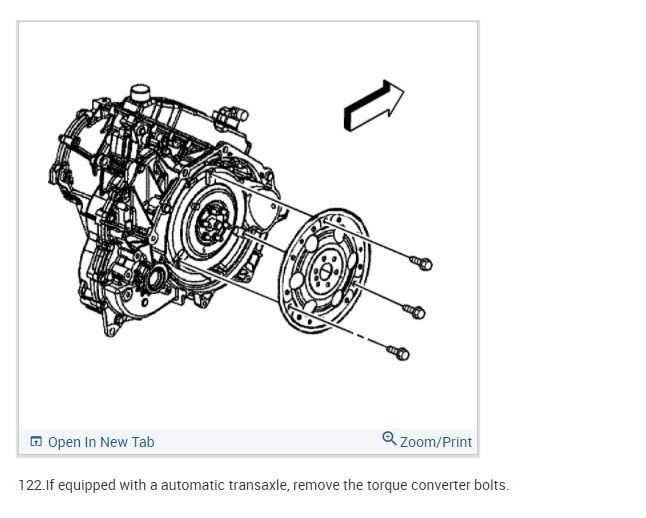 Open In New Tab

Zoom/Print

122.If equipped with a automatic transaxle, remove the torque converter bolts.