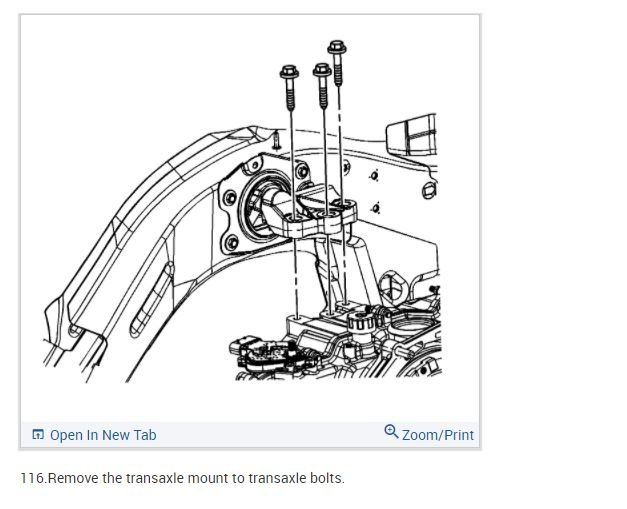 Open In New Tab

Zoom/Print

116.Remove the transaxle mount to transaxle bolts.