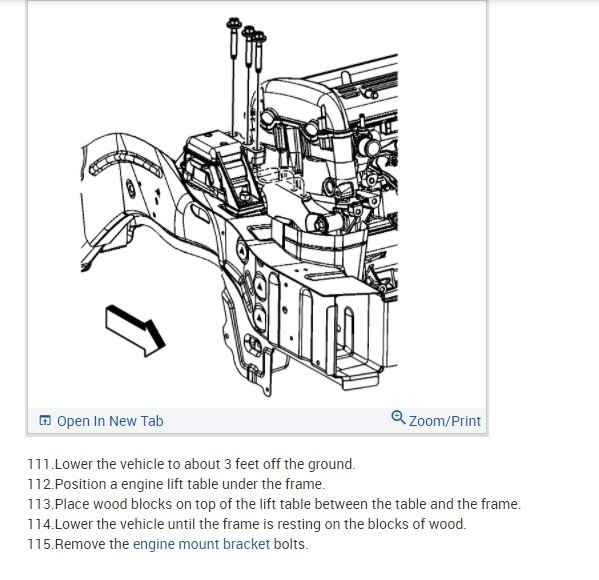 Open In New Tab

Zoom/Print

111.Lower the vehicle to about 3 feet off the ground.

112.Position a engine lift table under the frame.

113.Place wood blocks on top of the lift table between the table and the frame.

114.Lower the vehicle until the frame is resting on the blocks of wood.

115.Remove the engine mount bracket bolts.