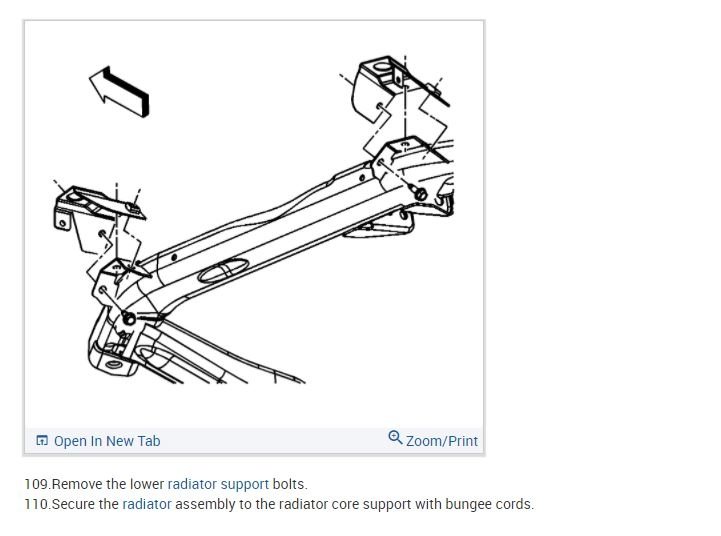 Open In New Tab
Zoom/Print

109.Remove the lower radiator support bolts.
110.Secure the radiator assembly to the radiator core support with bungee cords.