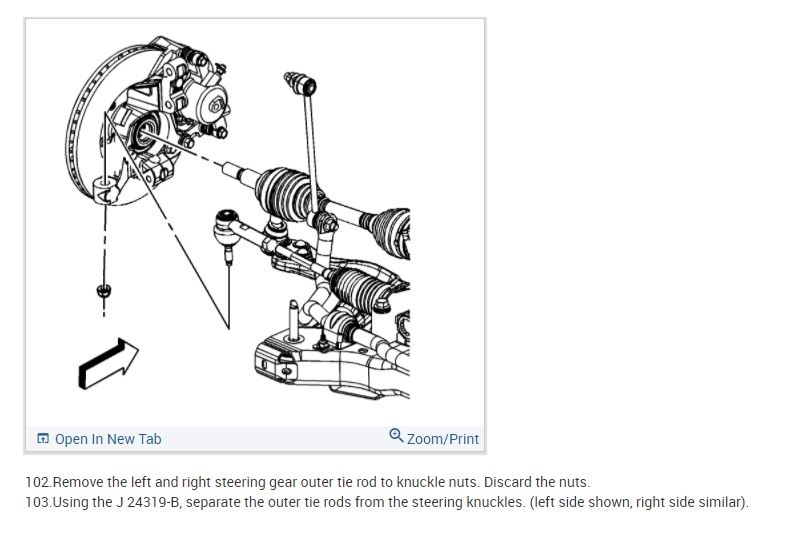 Open In New Tab

Zoom/Print

102.Remove the left and right steering gear outer tie rod to knuckle nuts. Discard the nuts.
103.Using the J 24319-B, separate the outer tie rods from the steering knuckles. (left side shown, right side similar).