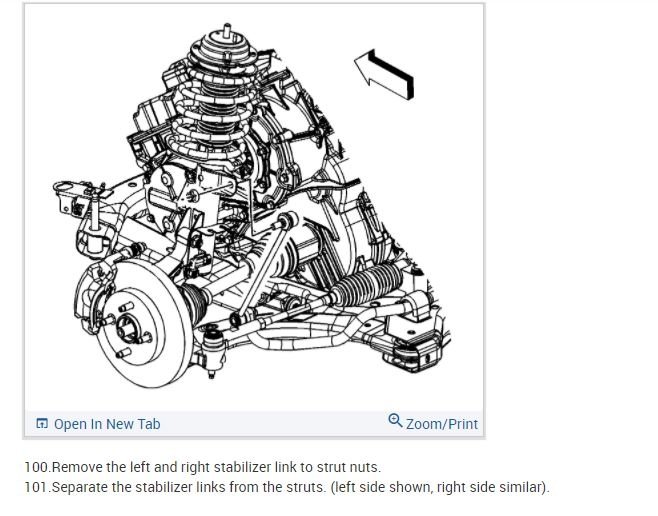 Open In New Tab

Zoom/Print

100.Remove the left and right stabilizer link to strut nuts.
101.Separate the stabilizer links from the struts. (left side shown, right side similar).