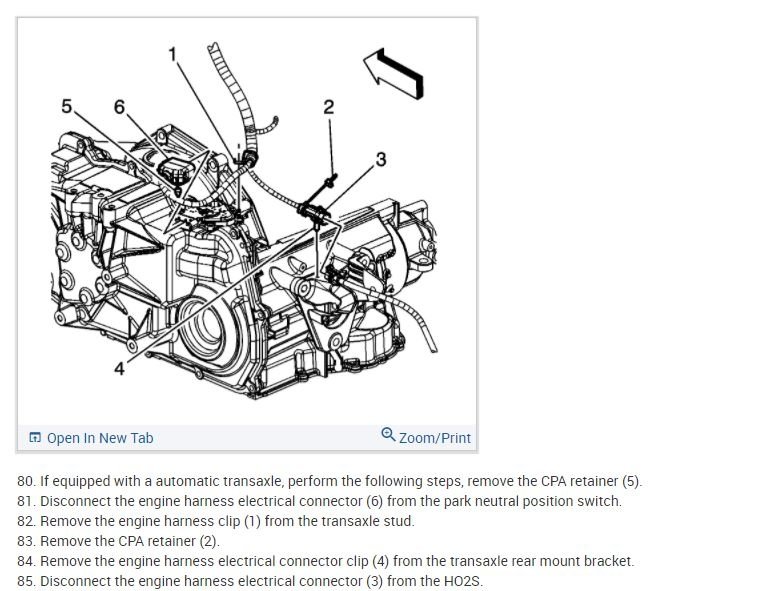 1
5
6
2
3
4

Open In New Tab
Zoom/Print

80. If equipped with a automatic transaxle, perform the following steps, remove the CPA retainer (5).
81. Disconnect the engine harness electrical connector (6) from the park neutral position switch.
82. Remove the engine harness clip (1) from the transaxle stud.
83. Remove the CPA retainer (2).
84. Remove the engine harness electrical connector clip (4) from the transaxle rear mount bracket.
85. Disconnect the engine harness electrical connector (3) from the HO2S.