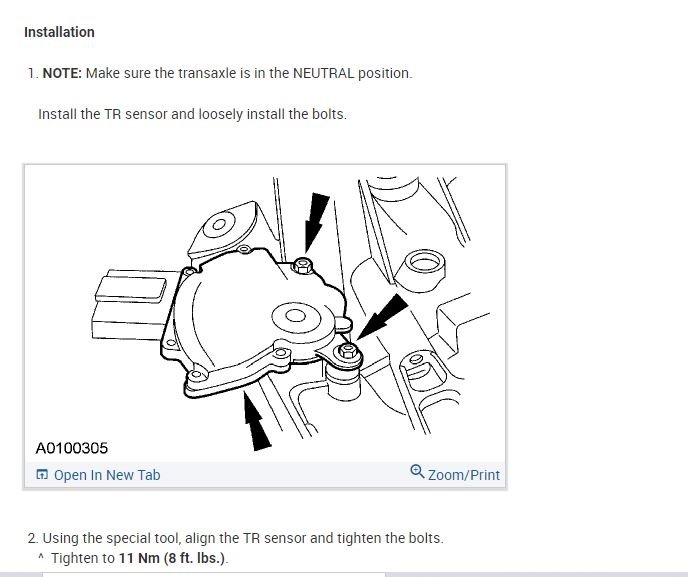 Installation

1. NOTE: Make sure the transaxle is in the NEUTRAL position.

Install the TR sensor and loosely install the bolts.

A0100305

Open In New Tab

Zoom/Print

2. Using the special tool, align the TR sensor and tighten the bolts.

^ Tighten to 11 Nm (8 ft. lbs.).