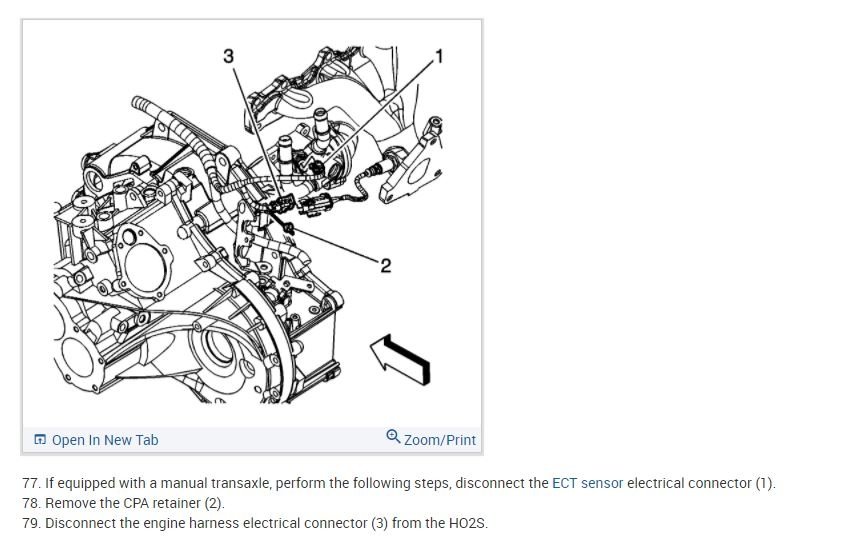 3
1
2

Open In New Tab
Zoom/Print

77. If equipped with a manual transaxle, perform the following steps, disconnect the ECT sensor electrical connector (1).
78. Remove the CPA retainer (2).
79. Disconnect the engine harness electrical connector (3) from the HO2S.