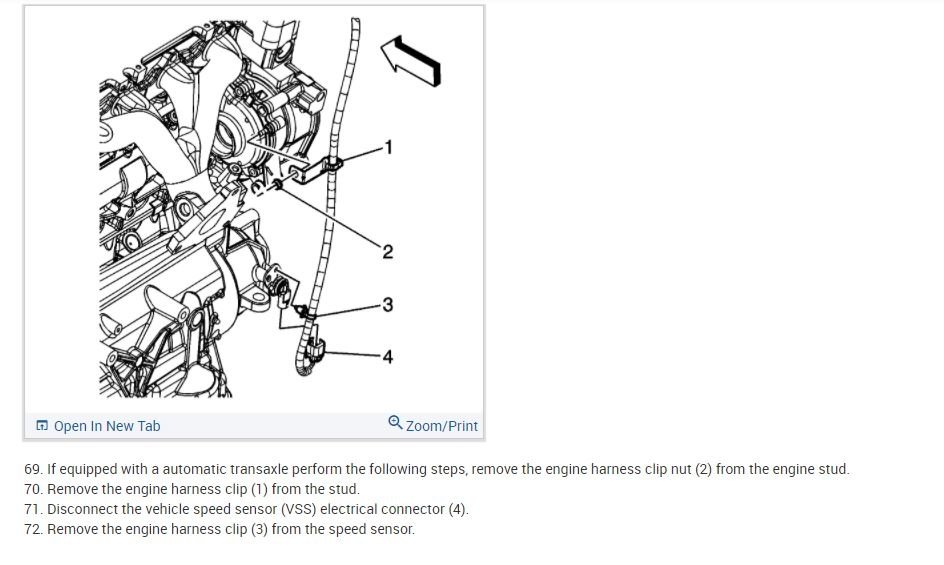 1
2
3
4

Open In New Tab

Zoom/Print

69. If equipped with a automatic transaxle perform the following steps, remove the engine harness clip nut (2) from the engine stud.
70. Remove the engine harness clip (1) from the stud.
71. Disconnect the vehicle speed sensor (VSS) electrical connector (4).
72. Remove the engine harness clip (3) from the speed sensor.