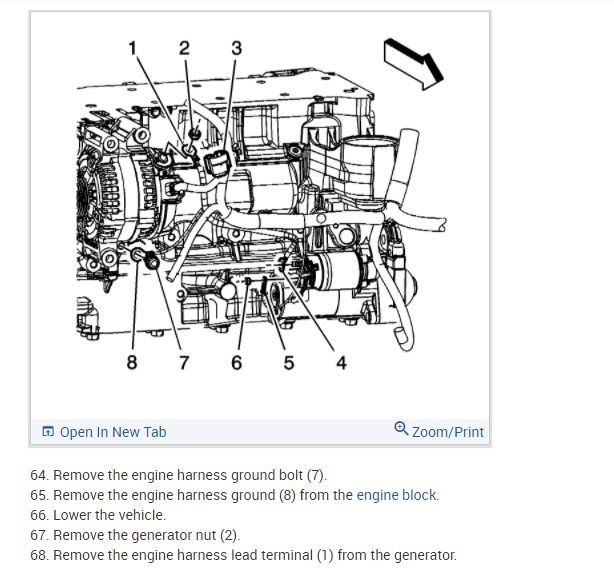 1 2 3

8 7 6 5 4

Open In New Tab

Zoom/Print

64. Remove the engine harness ground bolt (7).
65. Remove the engine harness ground (8) from the engine block.
66. Lower the vehicle.
67. Remove the generator nut (2).
68. Remove the engine harness lead terminal (1) from the generator.