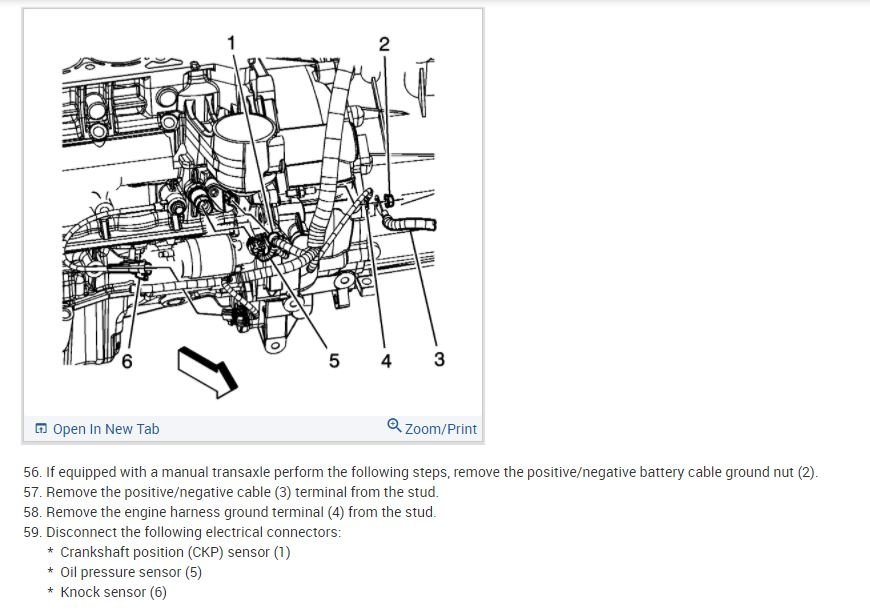 1
2
6
5
4
3

Open In New Tab
Zoom/Print

56. If equipped with a manual transaxle perform the following steps, remove the positive/negative battery cable ground nut (2).
57. Remove the positive/negative cable (3) terminal from the stud.
58. Remove the engine harness ground terminal (4) from the stud.
59. Disconnect the following electrical connectors:
* Crankshaft position (CKP) sensor (1)
* Oil pressure sensor (5)
* Knock sensor (6)