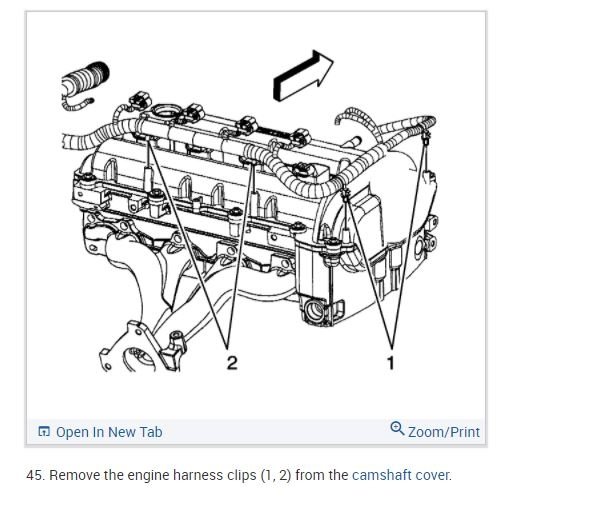 2

1

Open In New Tab

Zoom/Print

45. Remove the engine harness clips (1, 2) from the camshaft cover.