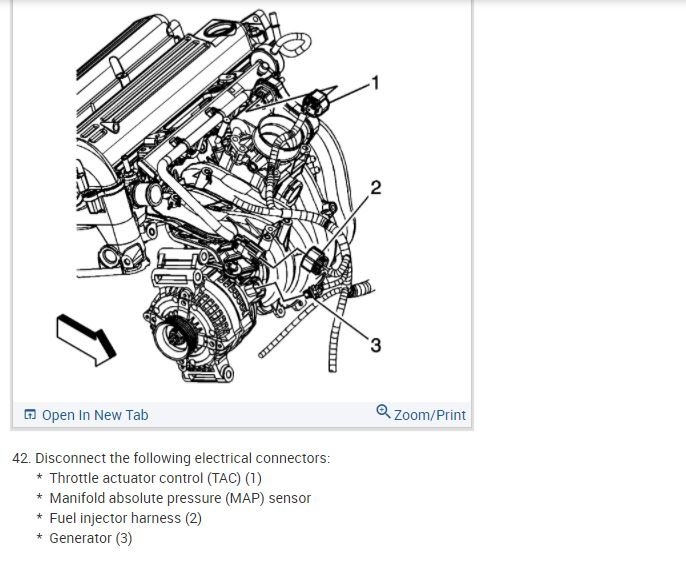 1

2

3

Open In New Tab

Zoom/Print

42. Disconnect the following electrical connectors:

* Throttle actuator control (TAC) (1)
* Manifold absolute pressure (MAP) sensor
* Fuel injector harness (2)
* Generator (3)