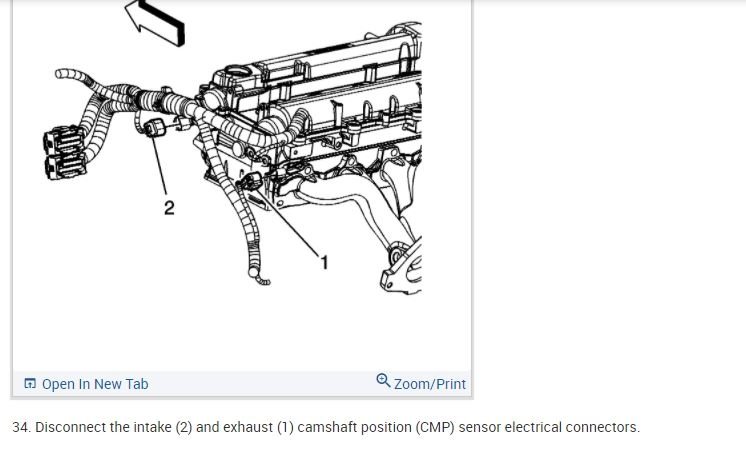 2

1

Open In New Tab

Zoom/Print

34. Disconnect the intake (2) and exhaust (1) camshaft position (CMP) sensor electrical connectors.