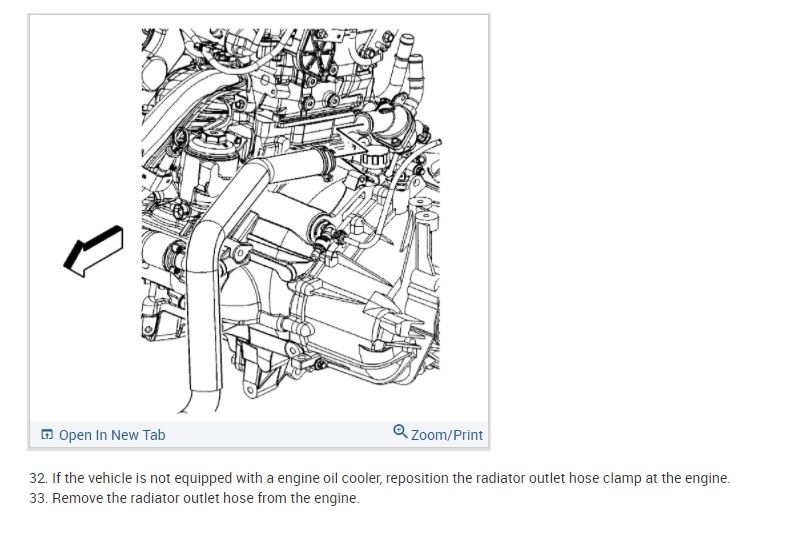 Open In New Tab

Zoom/Print

32. If the vehicle is not equipped with a engine oil cooler, reposition the radiator outlet hose clamp at the engine.
33. Remove the radiator outlet hose from the engine.