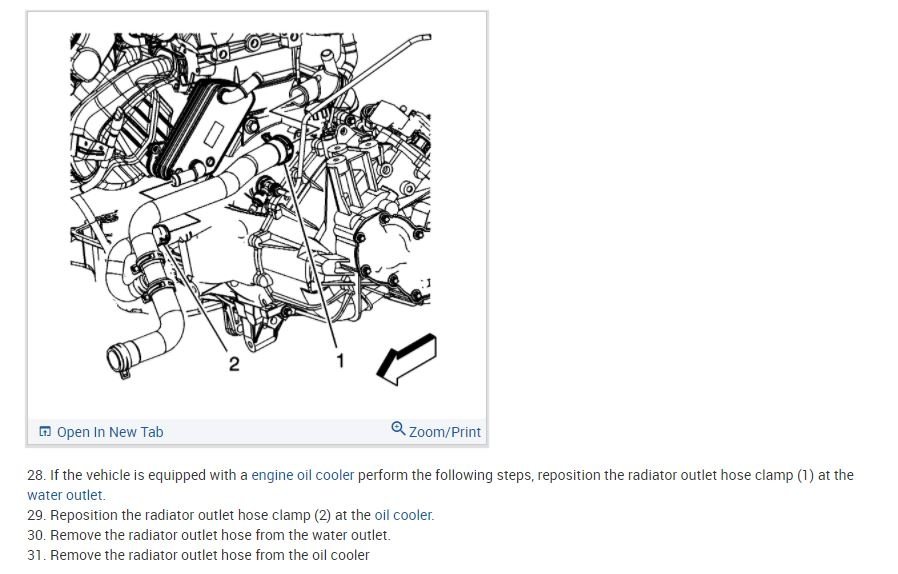 2

1

Open In New Tab

Zoom/Print

28. If the vehicle is equipped with a engine oil cooler perform the following steps, reposition the radiator outlet hose clamp (1) at the water outlet.
29. Reposition the radiator outlet hose clamp (2) at the oil cooler.
30. Remove the radiator outlet hose from the water outlet.
31. Remove the radiator outlet hose from the oil cooler