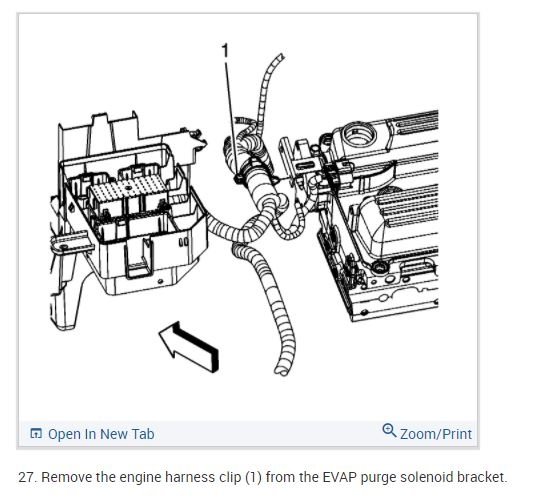 1

Open In New Tab

Zoom/Print

27. Remove the engine harness clip (1) from the EVAP purge solenoid bracket.