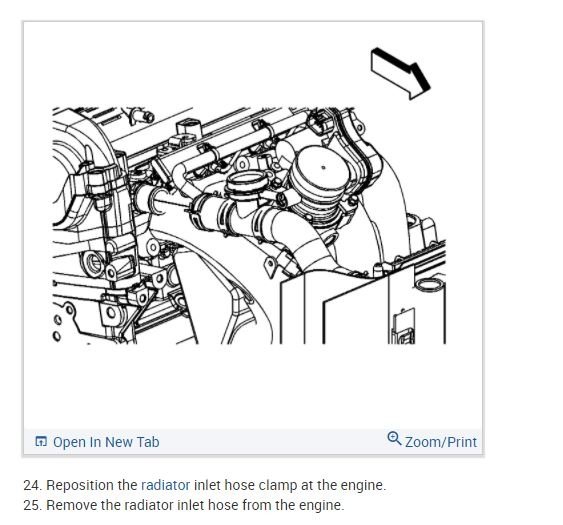 Open In New Tab

Zoom/Print

24. Reposition the radiator inlet hose clamp at the engine.
25. Remove the radiator inlet hose from the engine.