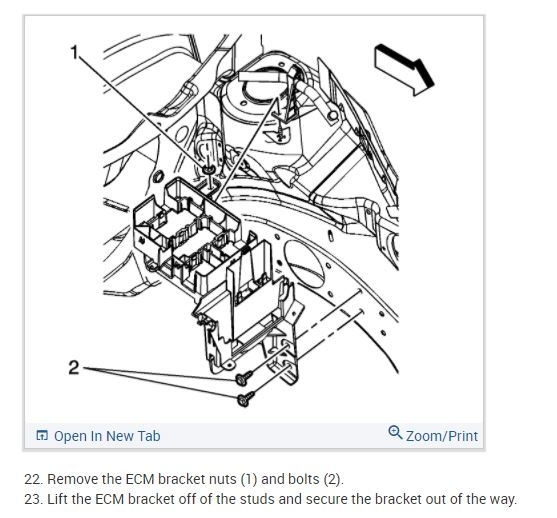 1

2

Open In New Tab

Zoom/Print

22. Remove the ECM bracket nuts (1) and bolts (2).
23. Lift the ECM bracket off of the studs and secure the bracket out of the way.