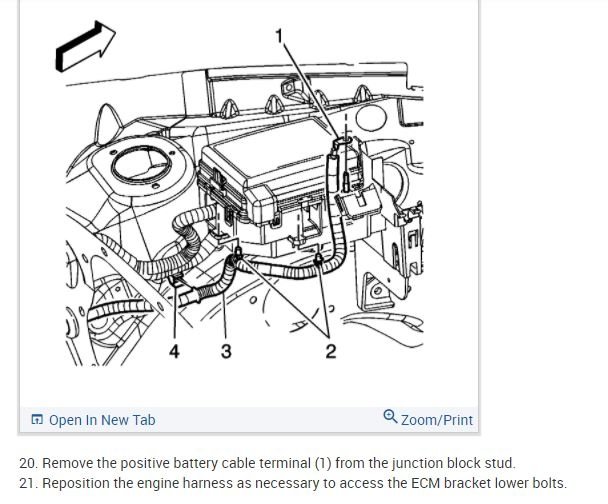 1

4 3 2

Open In New Tab

Zoom/Print

20. Remove the positive battery cable terminal (1) from the junction block stud.

21. Reposition the engine harness as necessary to access the ECM bracket lower bolts.