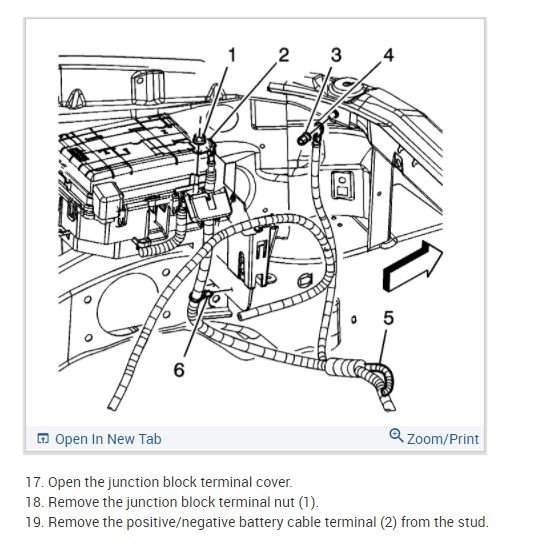 1 2 3 4

5

6

Open In New Tab

Zoom/Print

17. Open the junction block terminal cover.
18. Remove the junction block terminal nut (1).
19. Remove the positive/negative battery cable terminal (2) from the stud.