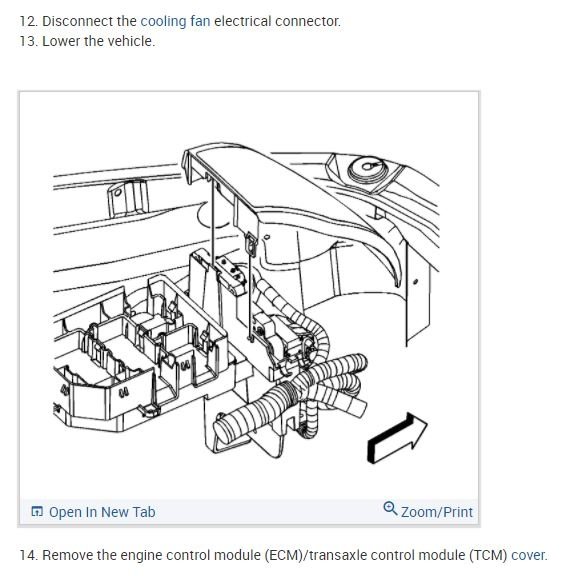 12. Disconnect the cooling fan electrical connector.
13. Lower the vehicle.

Open In New Tab

Zoom/Print

14. Remove the engine control module (ECM)/transaxle control module (TCM) cover.