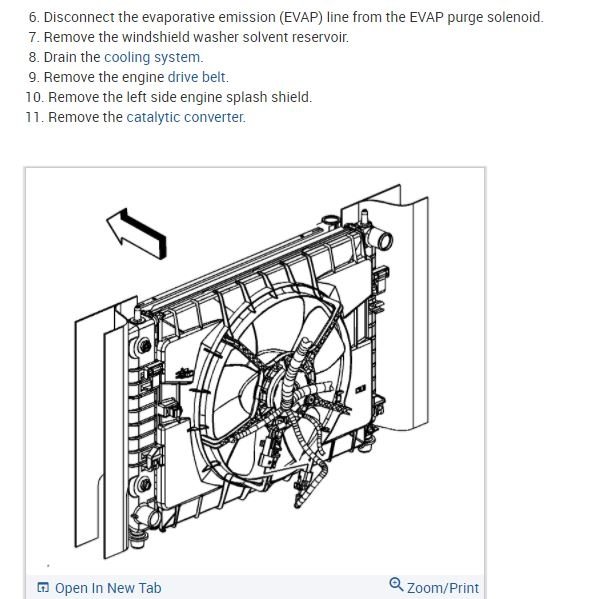 6. Disconnect the evaporative emission (EVAP) line from the EVAP purge solenoid.
7. Remove the windshield washer solvent reservoir.
8. Drain the cooling system.
9. Remove the engine drive belt.
10. Remove the left side engine splash shield.
11. Remove the catalytic converter.

Open In New Tab
Zoom/Print