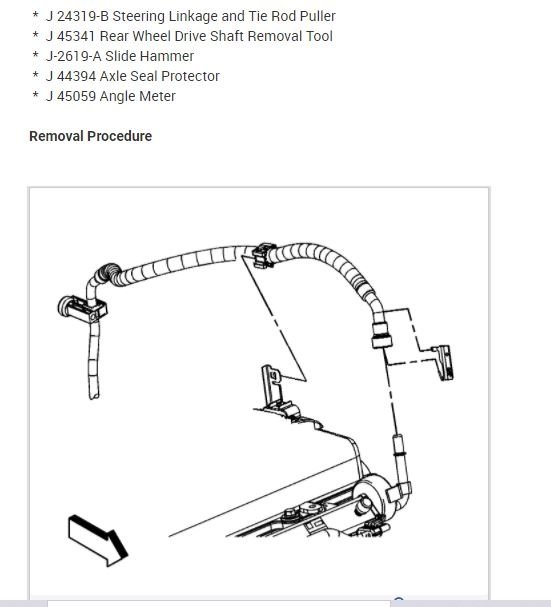 * J 24319-B Steering Linkage and Tie Rod Puller
* J 45341 Rear Wheel Drive Shaft Removal Tool
* J-2619-A Slide Hammer
* J 44394 Axle Seal Protector
* J 45059 Angle Meter

Removal Procedure