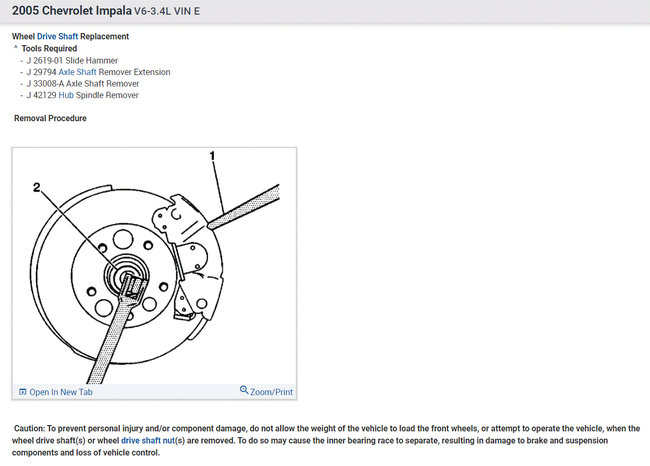 2005 Chevrolet Impala V6-3.4L VIN E

Wheel Drive Shaft Replacement
^ Tools Required
- J 2619-01 Slide Hammer
- J 29794 Axle Shaft Remover Extension
- J 33008-A Axle Shaft Remover
- J 42129 Hub Spindle Remover

Removal Procedure

1
2

Open In New Tab
Zoom/Print

Caution: To prevent personal injury and/or component damage, do not allow the weight of the vehicle to load the front wheels, or attempt to operate the vehicle, when the wheel drive shaft(s) or wheel drive shaft nut(s) are removed. To do so may cause the inner bearing race to separate, resulting in damage to brake and suspension components and loss of vehicle control.