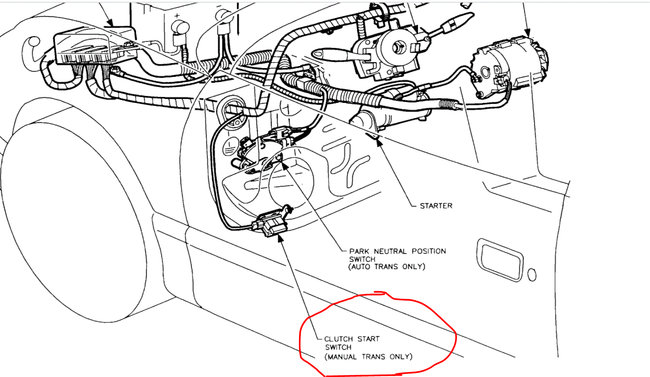 STARTER

PARK NEUTRAL POSITION SWITCH (AUTO TRANS ONLY)

CLUTCH START SWITCH (MANUAL TRANS ONLY)