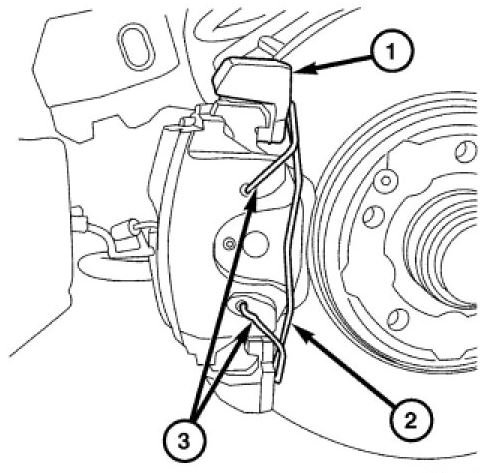 1
2
3