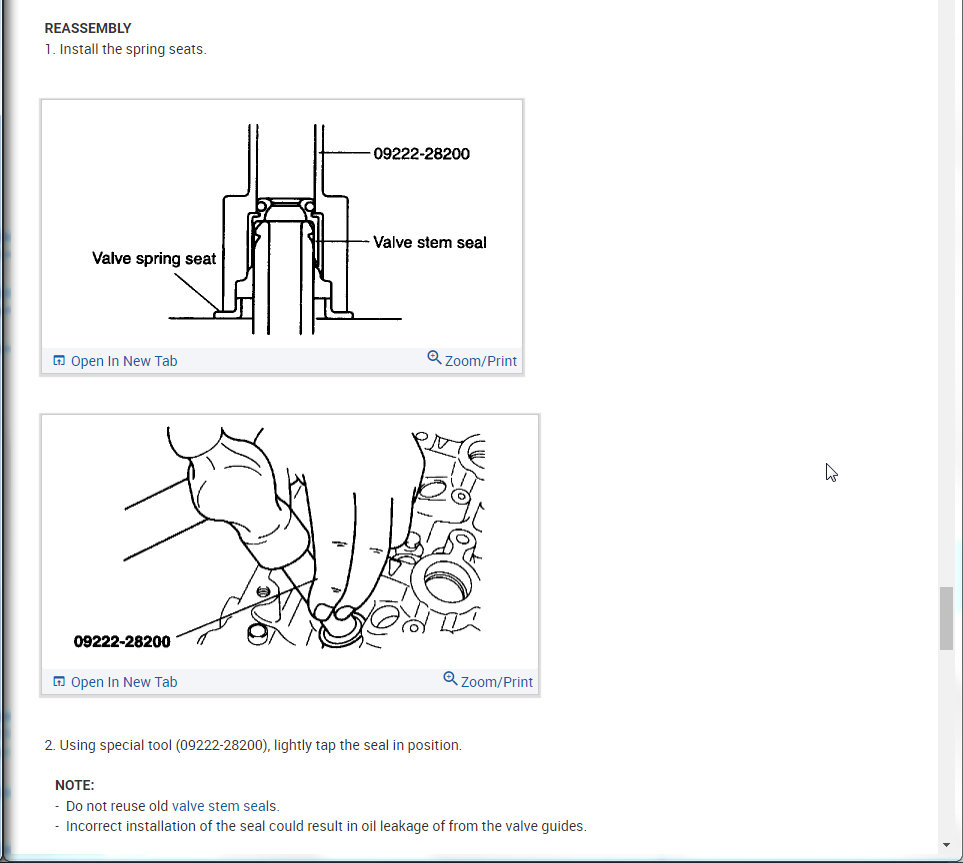 REASSEMBLY
1. Install the spring seats.

09222-28200
Valve stem seal
Valve spring seat

Open In New Tab
Zoom/Print

09222-28200

Open In New Tab
Zoom/Print

2. Using special tool (09222-28200), lightly tap the seal in position.

NOTE:
- Do not reuse old valve stem seals.
- Incorrect installation of the seal could result in oil leakage of from the valve guides.