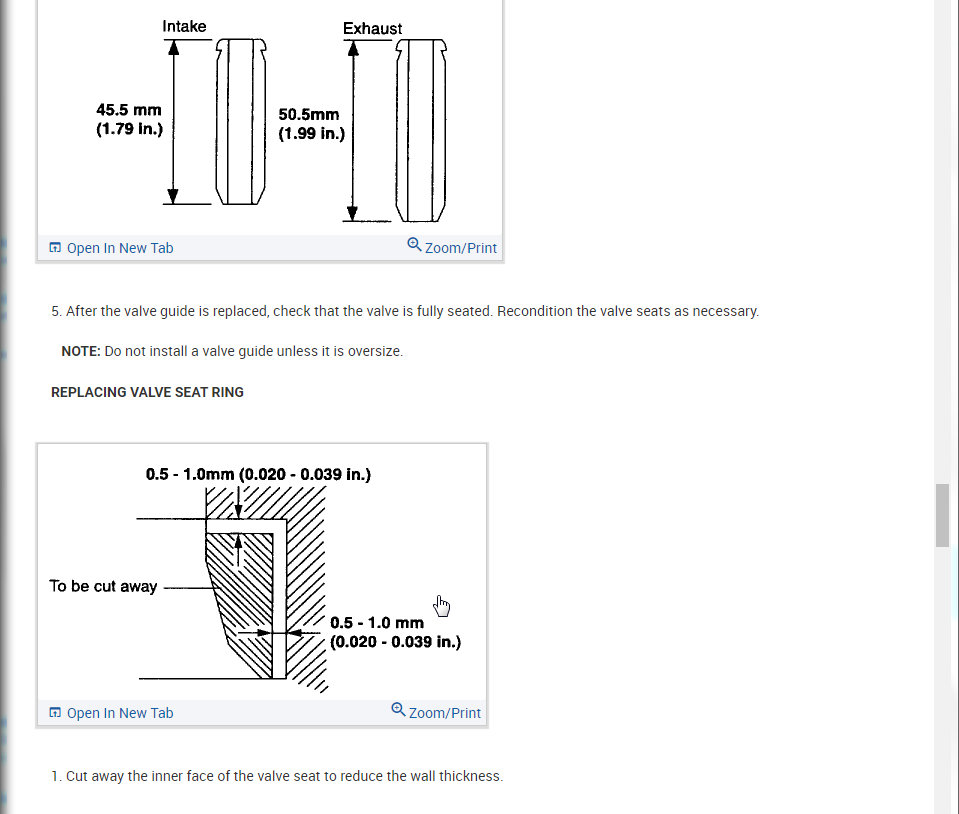 Intake

Exhaust

45.5 mm
(1.79 in.)

50.5mm
(1.99 in.)

Open In New Tab

Zoom/Print

5. After the valve guide is replaced, check that the valve is fully seated. Recondition the valve seats as necessary.

NOTE: Do not install a valve guide unless it is oversize.

REPLACING VALVE SEAT RING

0.5 - 1.0mm (0.020 - 0.039 in.)

To be cut away

0.5 - 1.0 mm
(0.020 - 0.039 in.)

Open In New Tab

Zoom/Print

1. Cut away the inner face of the valve seat to reduce the wall thickness.