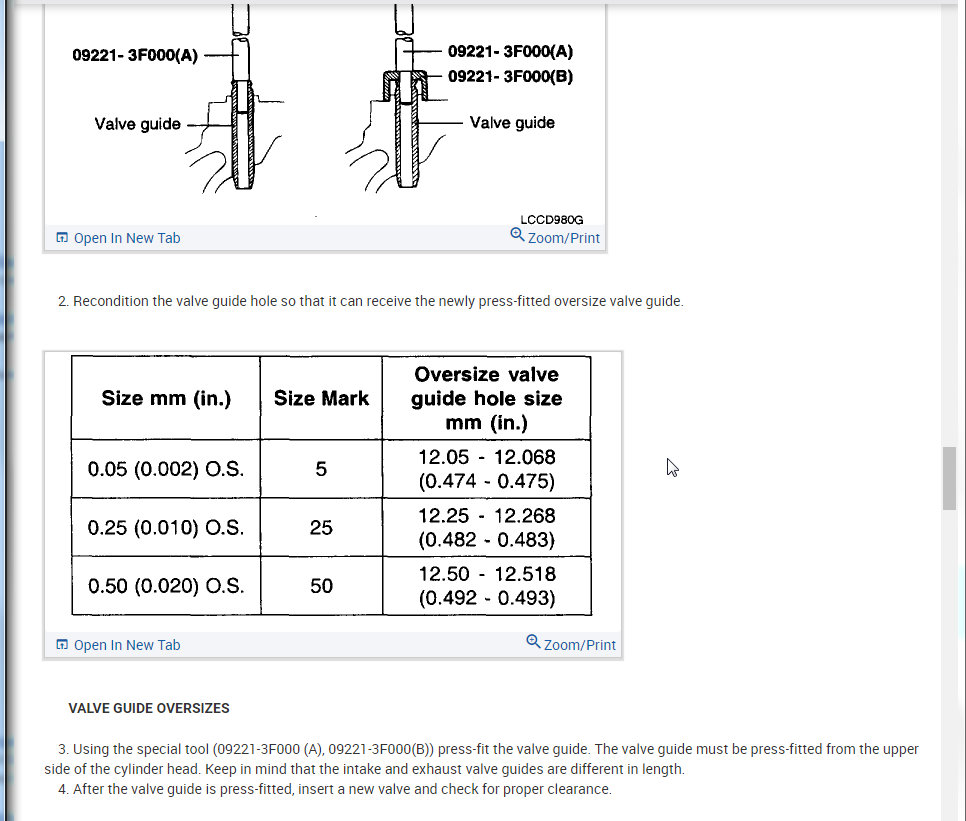 09221- 3F000(A)
Valve guide
09221- 3F000(A)
09221- 3F000(B)
Valve guide
LCCD980G
Open In New Tab
Zoom/Print

2. Recondition the valve guide hole so that it can receive the newly press-fitted oversize valve guide.

| Size mm (in.) | Size Mark | Oversize valve guide hole size mm (in.) |
|---|---|---|
| 0.05 (0.002) O.S. | 5 | 12.05 - 12.068 (0.474 - 0.475) |
| 0.25 (0.010) O.S. | 25 | 12.25 - 12.268 (0.482 - 0.483) |
| 0.50 (0.020) O.S. | 50 | 12.50 - 12.518 (0.492 - 0.493) |

Open In New Tab
Zoom/Print

VALVE GUIDE OVERSIZES

3. Using the special tool (09221-3F000 (A), 09221-3F000(B)) press-fit the valve guide. The valve guide must be press-fitted from the upper side of the cylinder head. Keep in mind that the intake and exhaust valve guides are different in length.
4. After the valve guide is press-fitted, insert a new valve and check for proper clearance.