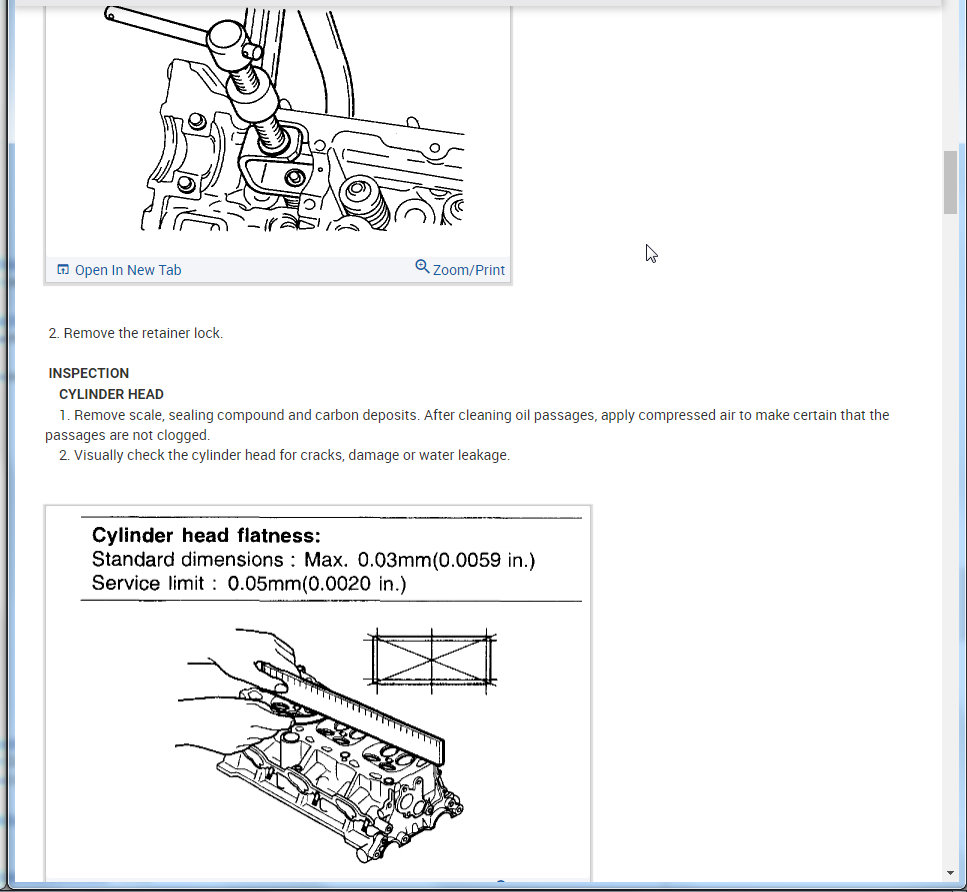 Open In New Tab

Zoom/Print

2. Remove the retainer lock.

INSPECTION

CYLINDER HEAD

1. Remove scale, sealing compound and carbon deposits. After cleaning oil passages, apply compressed air to make certain that the passages are not clogged.

2. Visually check the cylinder head for cracks, damage or water leakage.

Cylinder head flatness:
Standard dimensions : Max. 0.03mm(0.0059 in.)
Service limit : 0.05mm(0.0020 in.)