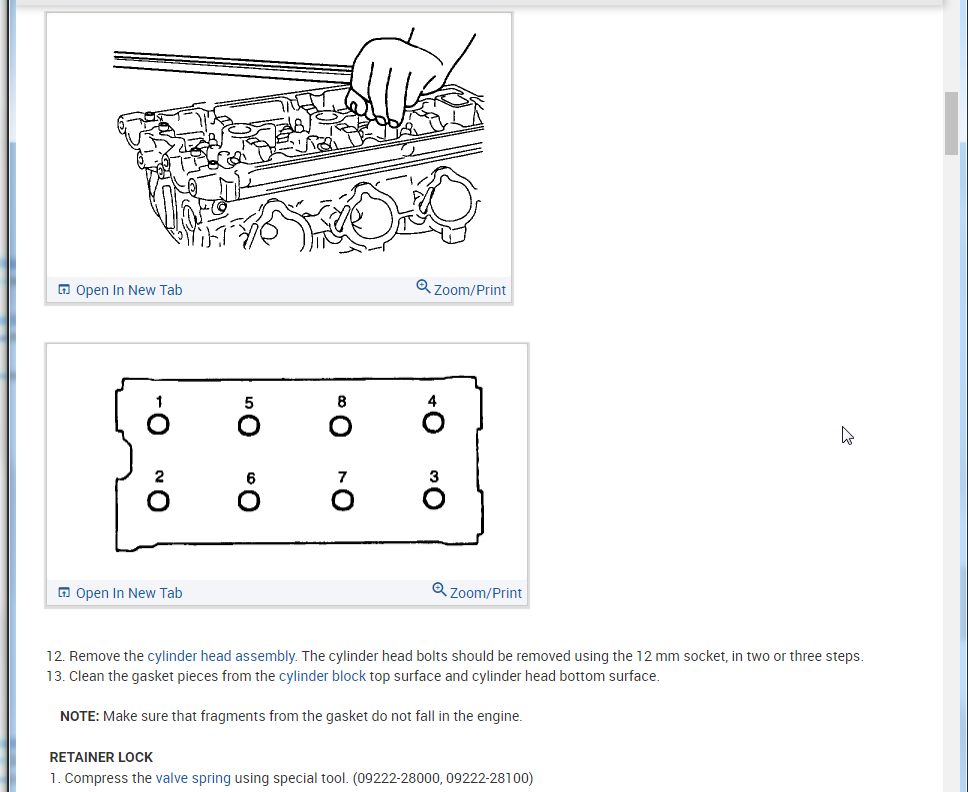 Open In New Tab
Zoom/Print

1 5 8 4

2 6 7 3

Open In New Tab
Zoom/Print

12. Remove the cylinder head assembly. The cylinder head bolts should be removed using the 12 mm socket, in two or three steps.
13. Clean the gasket pieces from the cylinder block top surface and cylinder head bottom surface.

NOTE: Make sure that fragments from the gasket do not fall in the engine.

RETAINER LOCK
1. Compress the valve spring using special tool. (09222-28000, 09222-28100)